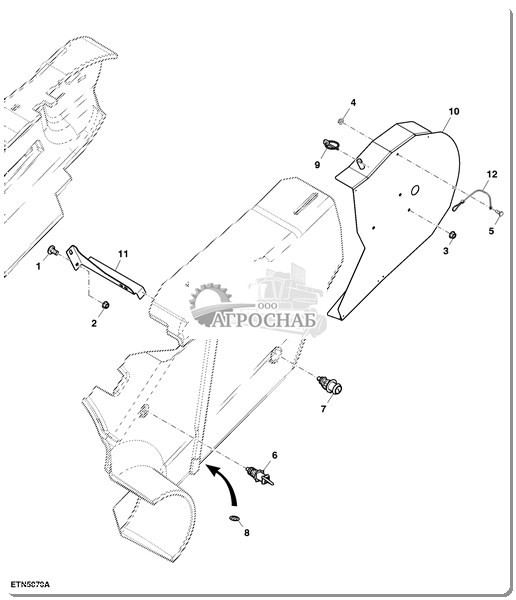 4
10
9
12
5
3
11
1
2
ООО
АГРОСНАБ
7
6
8
ETN5070A